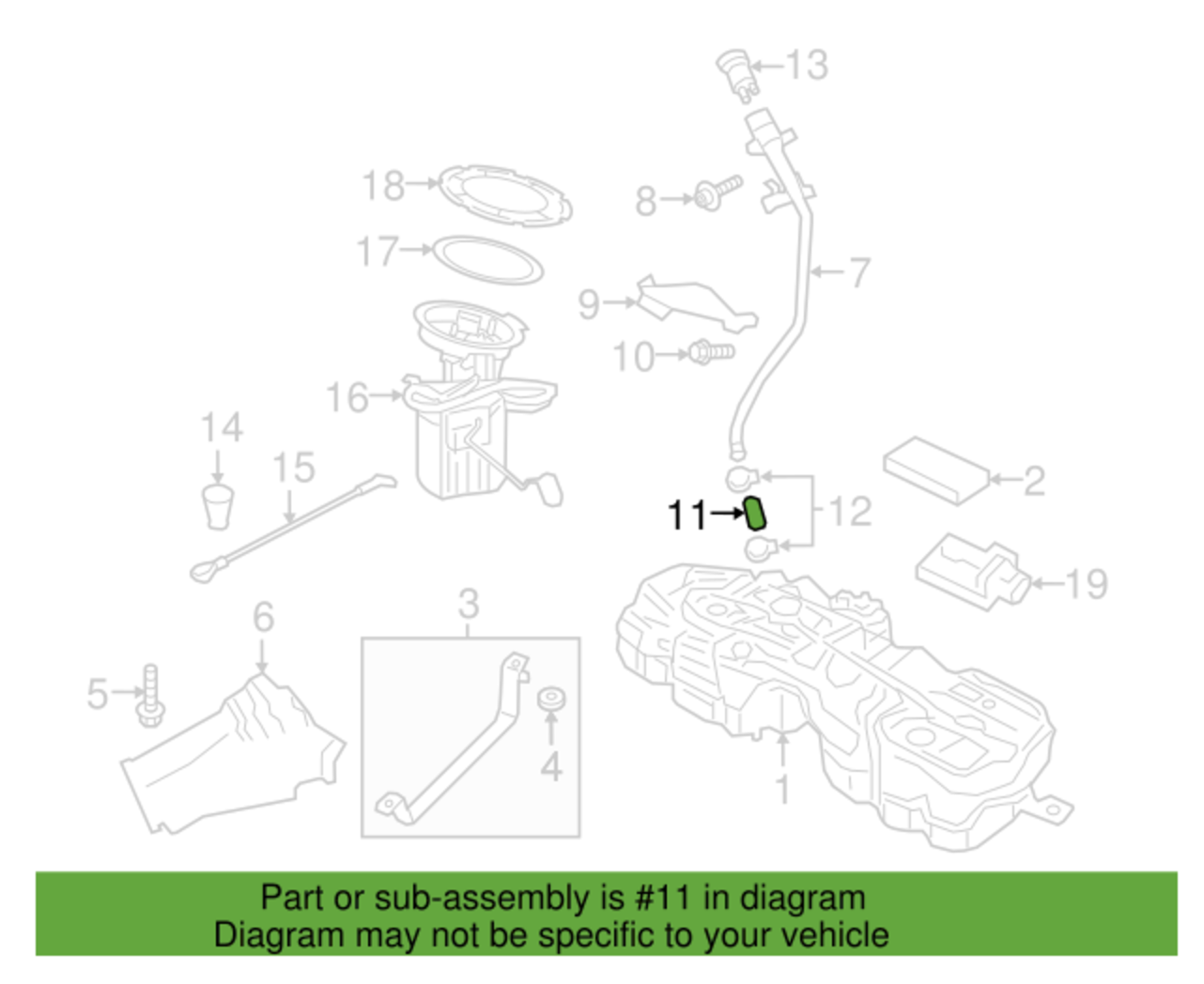 13
18
8
17
7
9
10
16
14
15
2
11
12
19
6
3
5
4
1

Part or sub-assembly is #11 in diagram
Diagram may not be specific to your vehicle