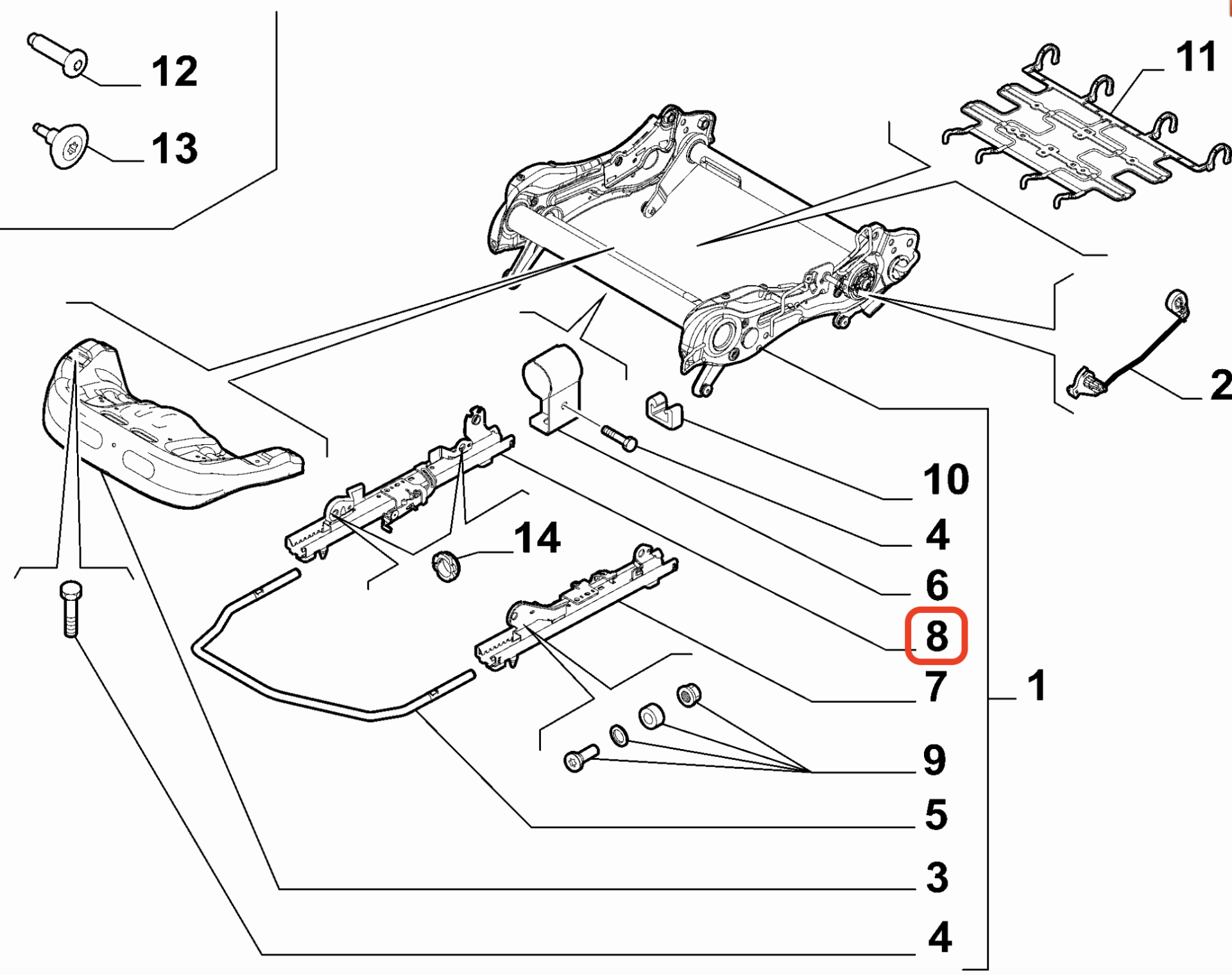 12
13
11
2
10
4
14
6
8
7
1
9
5
3
4