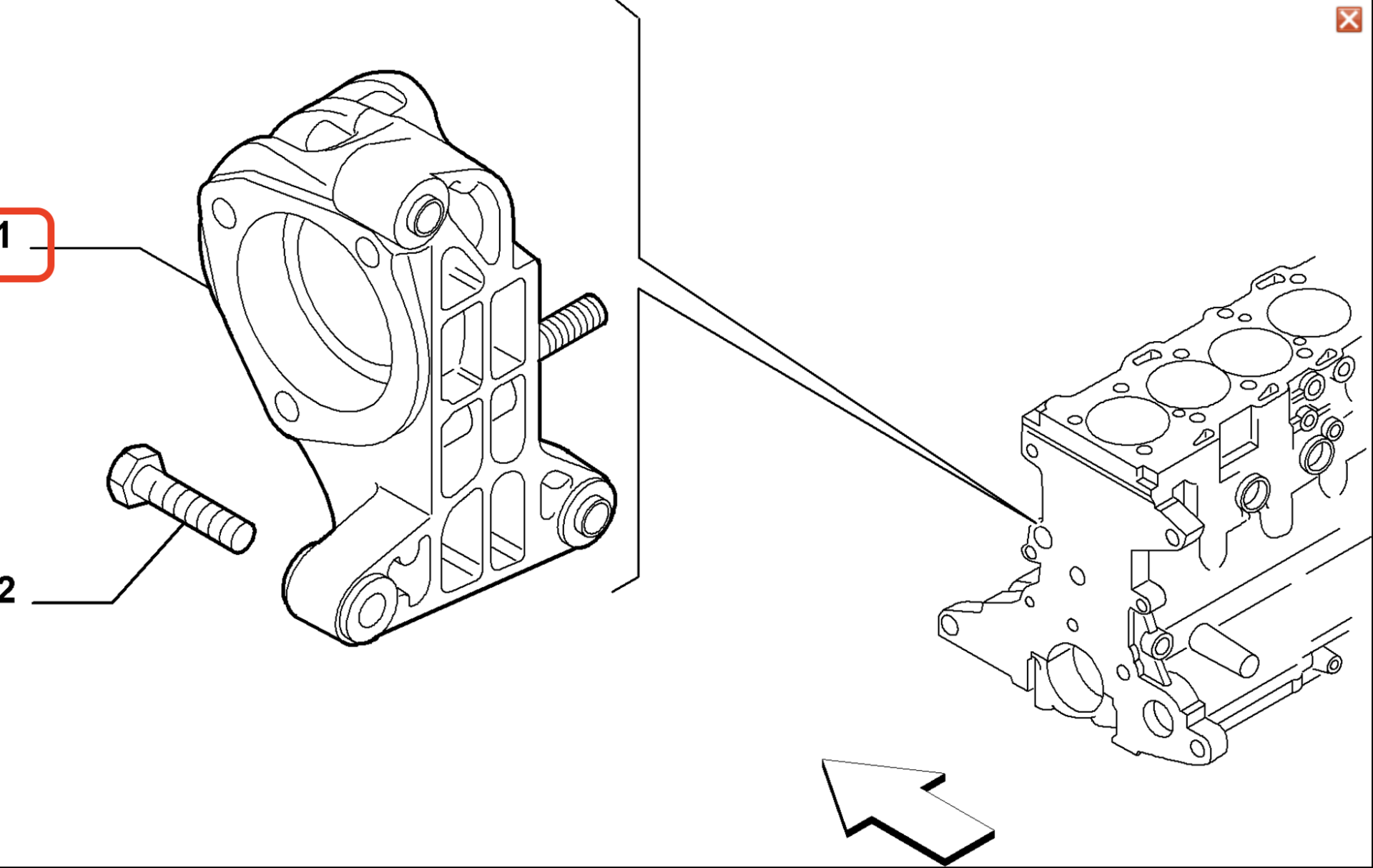 1

2