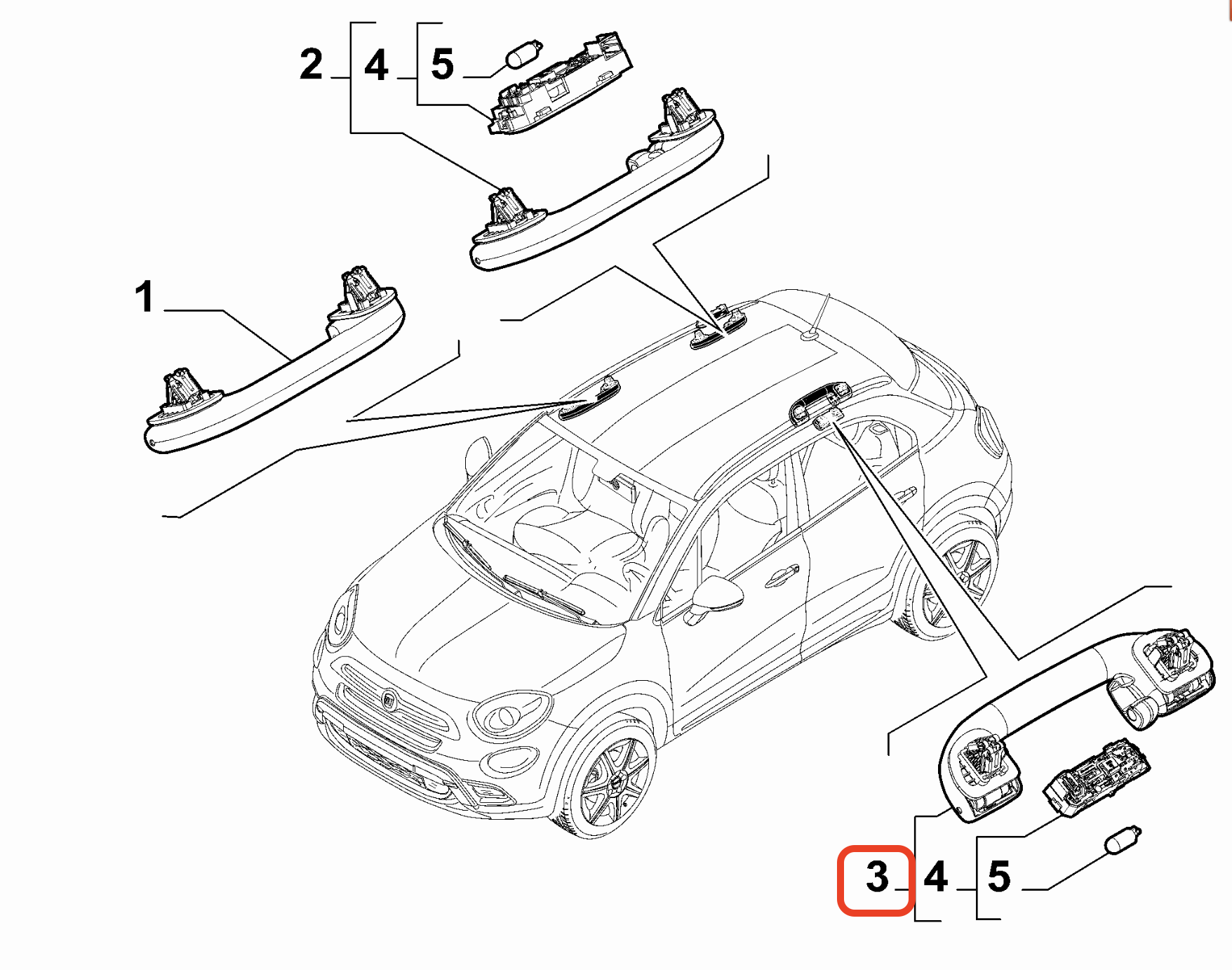 2
4
5
1
3
4
5