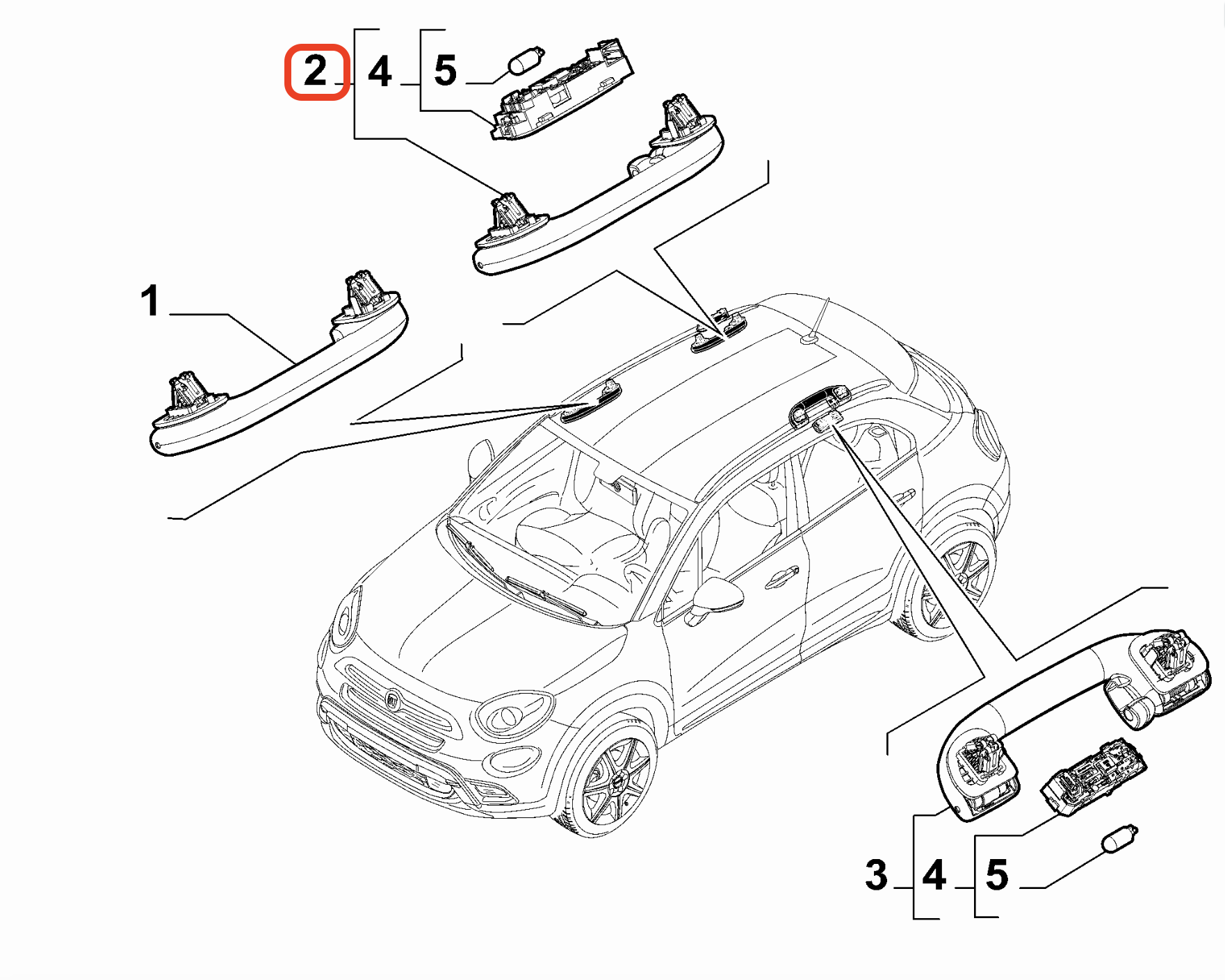 2
4
5
1
3
4
5