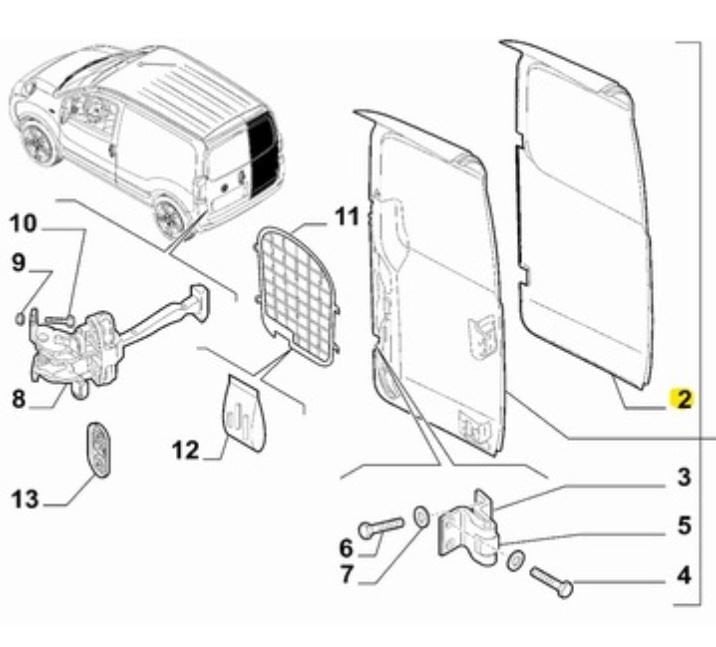 10
9
8
13
11
12
2
3
5
4
6
7