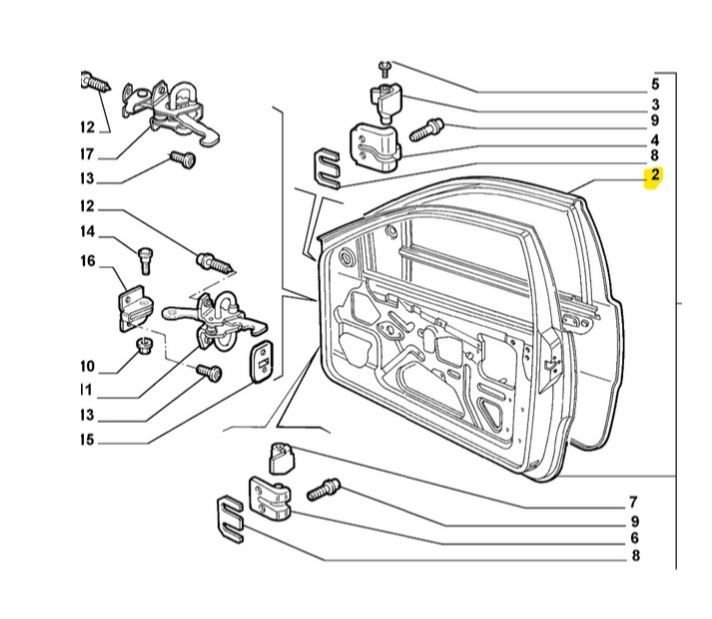 12
17
13
12
14
16
10
11
13
15
5
3
9
4
8
2
7
9
6
8