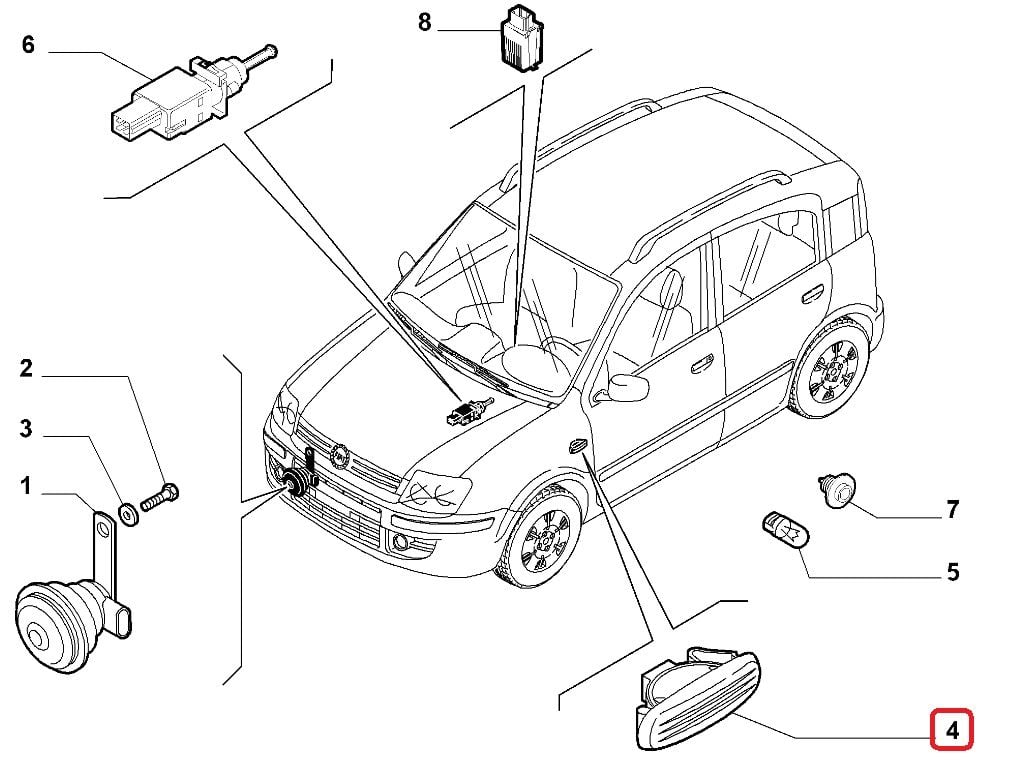 6
8
2
3
1
7
5
4