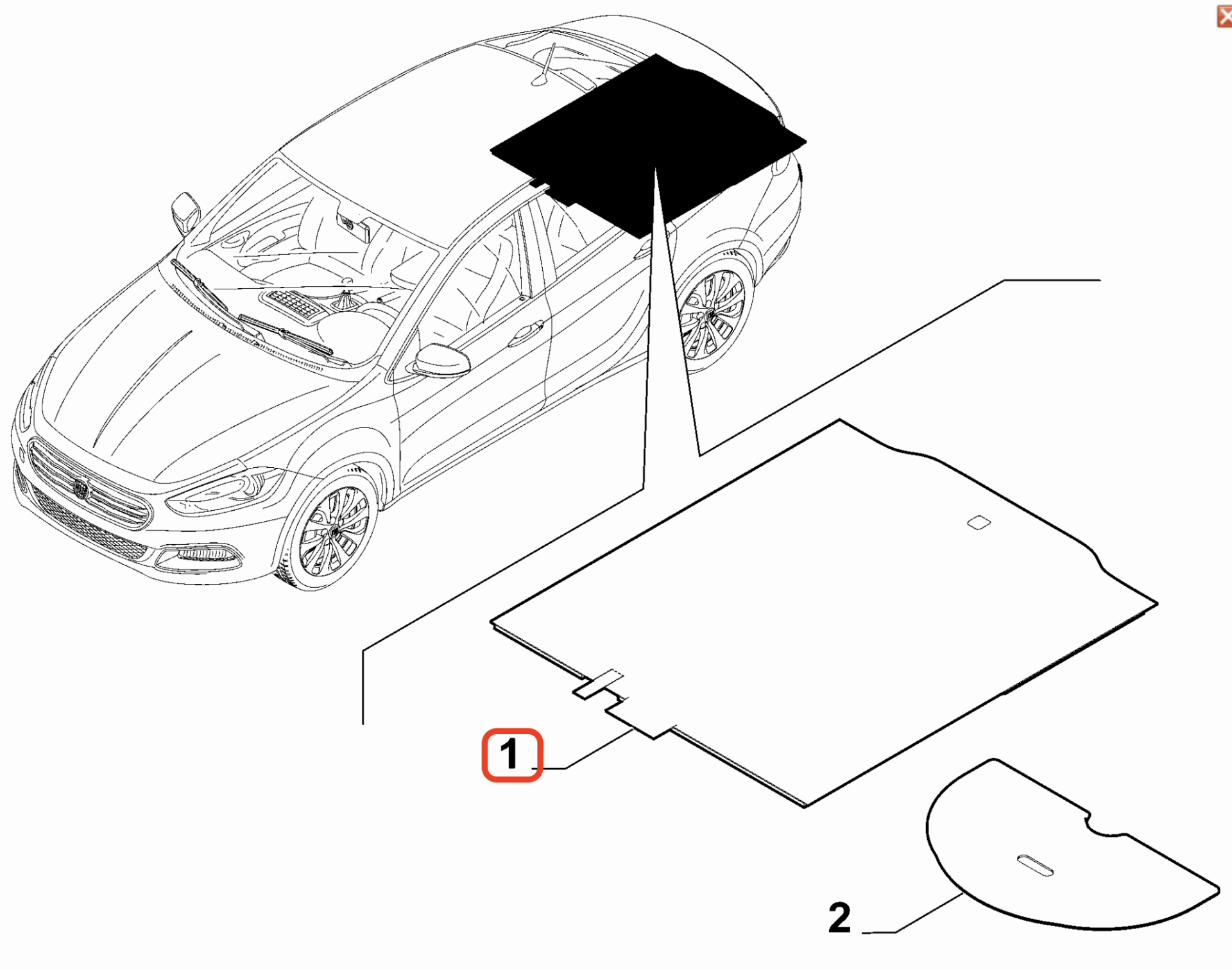 1

2