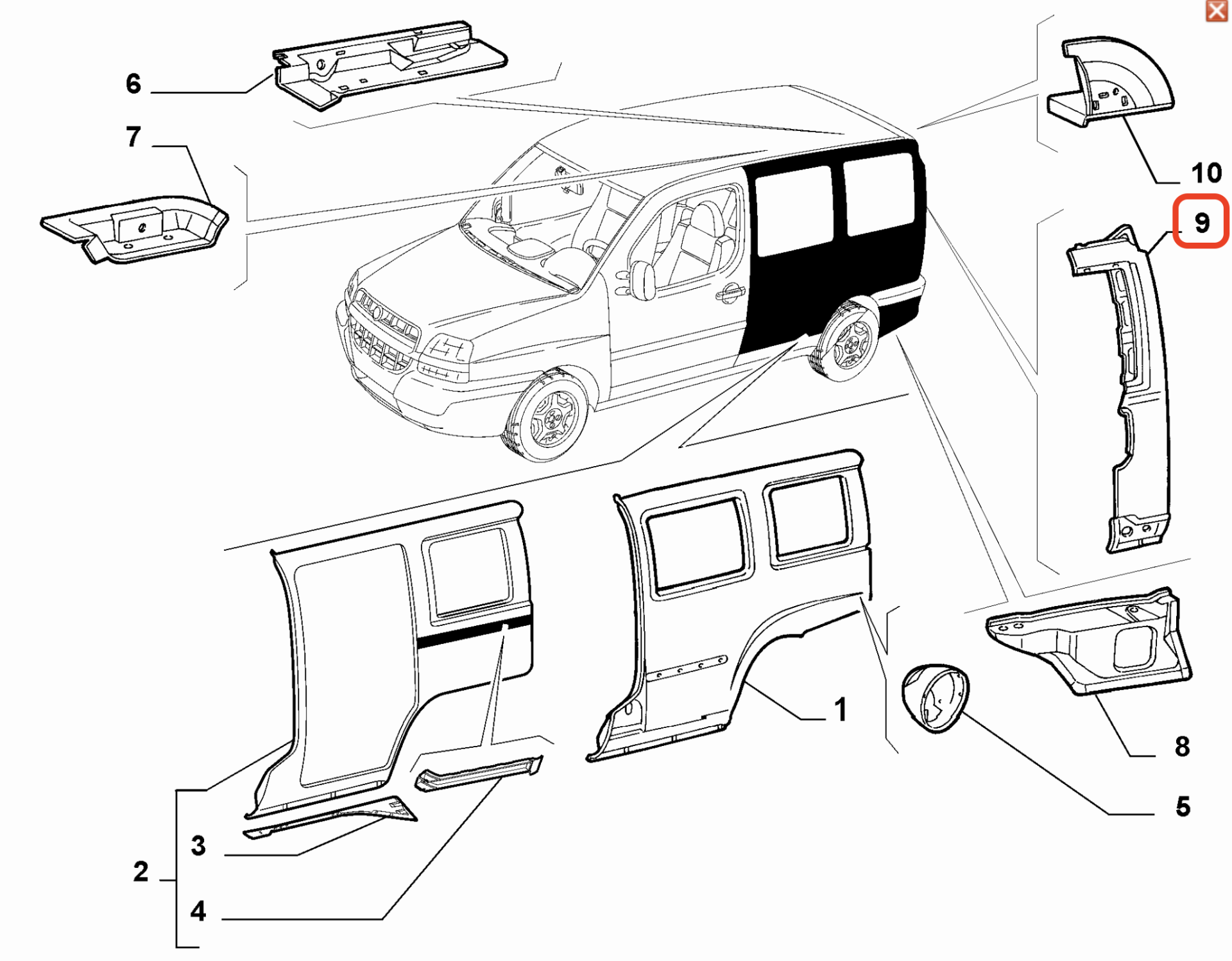 6
7
10
9
1
8
5
3
2
4