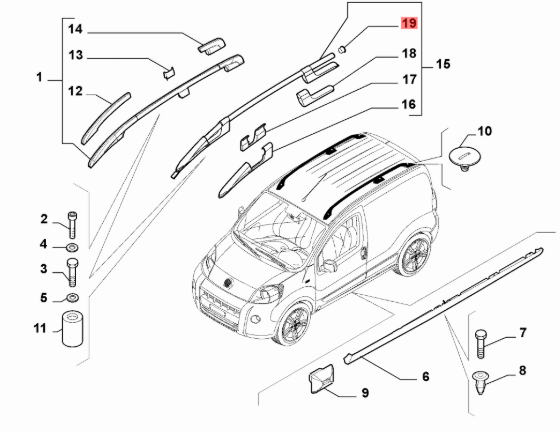 14
13
1
12
19
18
15
17
16
10
2
4
3
5
11
7
8
6
9