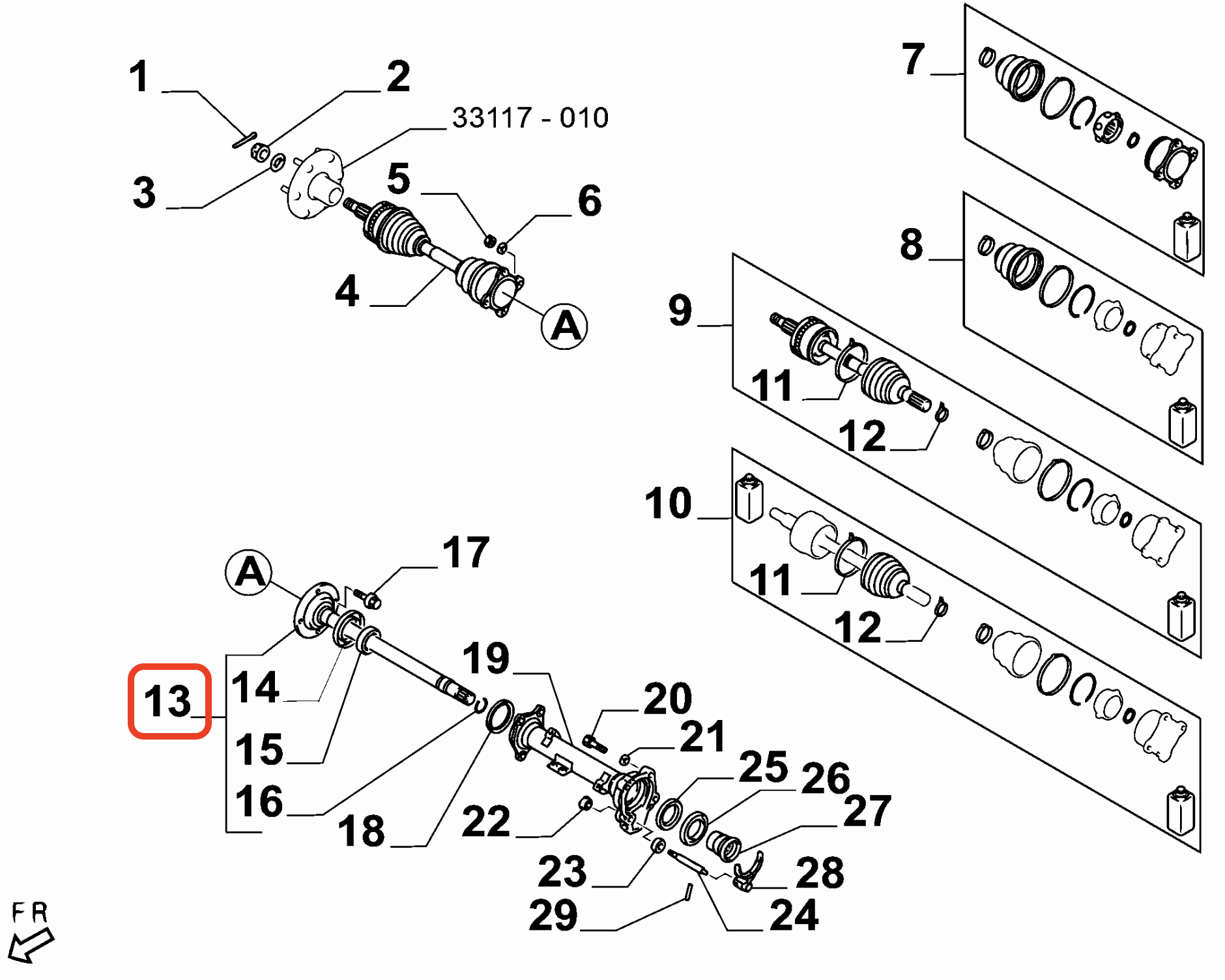 1
2
33117 - 010
3
5
6
4
A
7
8
9
11
12
10
11
12
A
17
13
14
15
16
18
19
20
21
22
25
26
27
23
28
29
24
FR