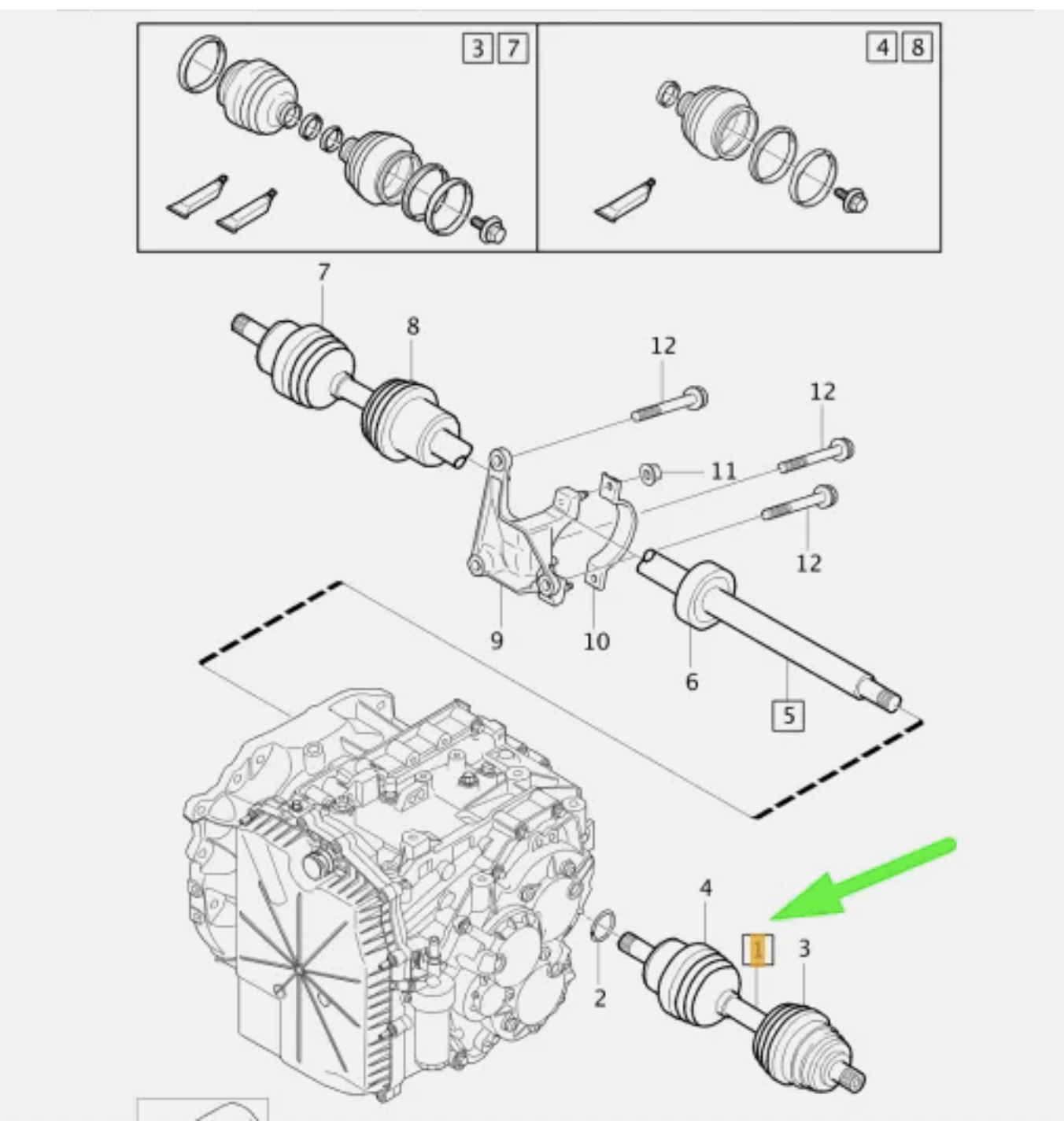 3 7
4 8
7
8
12
12
11
12
9
10
6
5
4
1
3
2